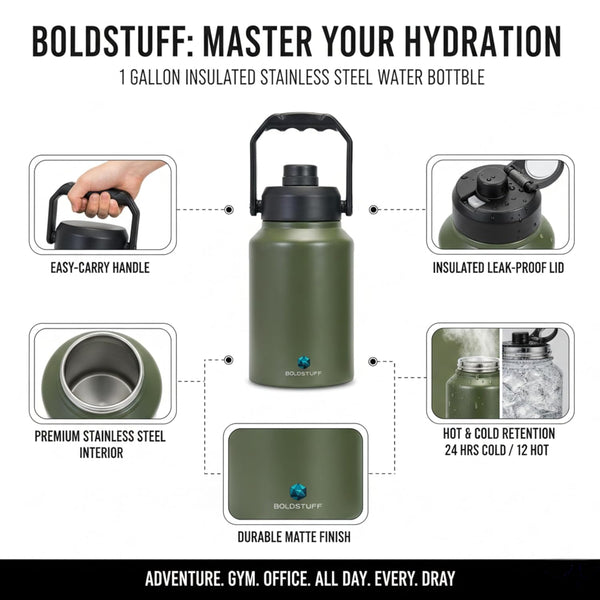 BOLDSTUFF: MASTER YOUR HYDRATION

1 GALLON INSULATED STAINLESS STEEL WATER BOTTBLE

EASY-CARRY HANDLE

INSULATED LEAK-PROOF LID

BOLDSTUFF

PREMIUM STAINLESS STEEL INTERIOR

HOT & COLD RETENTION 24 HRS COLD / 12 HOT

BOLDSTUFF

DURABLE MATTE FINISH

ADVENTURE. GYM. OFFICE. ALL DAY. EVERY. DRAY